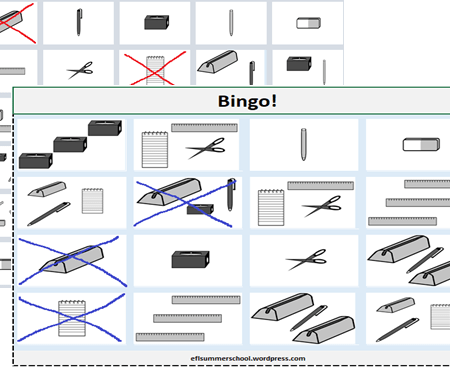 Bingo!

eflsummerschool.wordpress.com